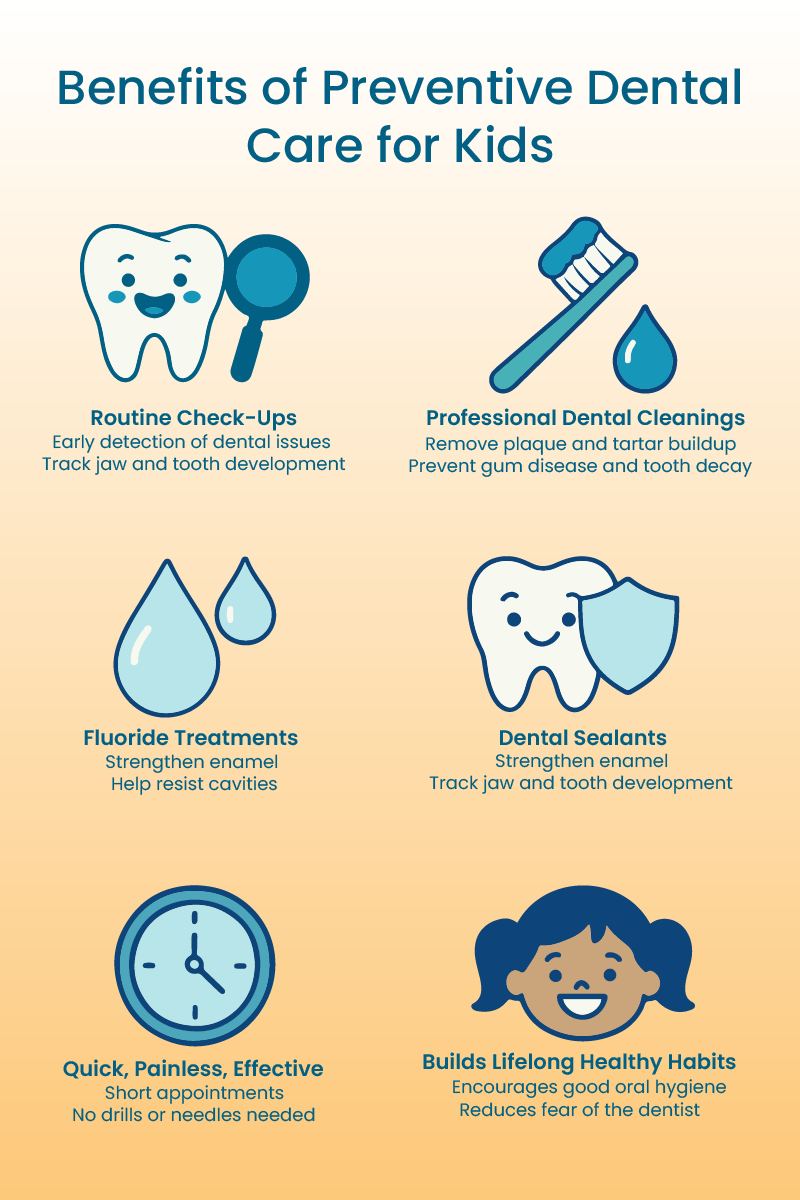 Benefits of Preventive Dental Care for Kids

Routine Check-Ups
Early detection of dental issues
Track jaw and tooth development

Professional Dental Cleanings
Remove plaque and tartar buildup
Prevent gum disease and tooth decay

Fluoride Treatments
Strengthen enamel
Help resist cavities

Dental Sealants
Strengthen enamel
Track jaw and tooth development

Quick, Painless, Effective
Short appointments
No drills or needles needed

Builds Lifelong Healthy Habits
Encourages good oral hygiene
Reduces fear of the dentist